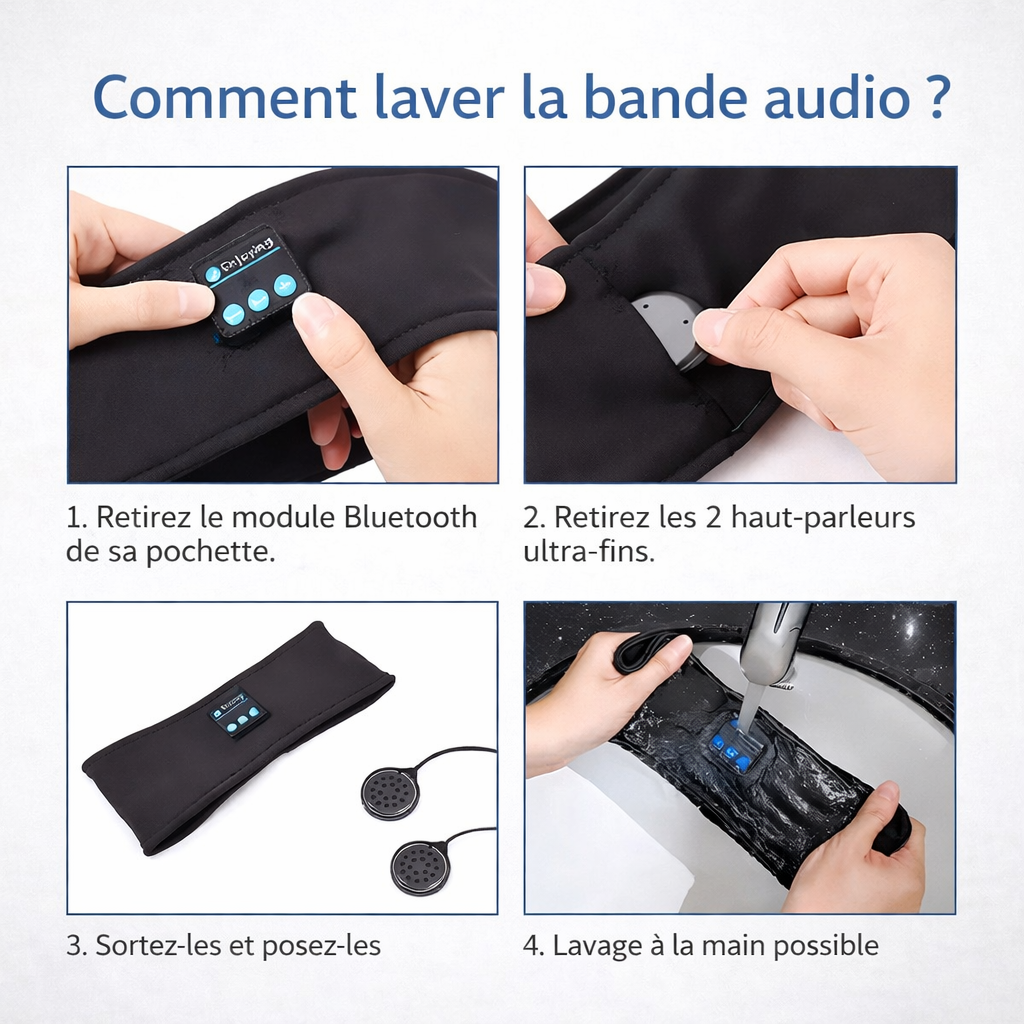 Comment laver la bande audio ?

1. Retirez le module Bluetooth de sa pochette.

2. Retirez les 2 haut-parleurs ultra-fins.

3. Sortez-les et posez-les

4. Lavage à la main possible